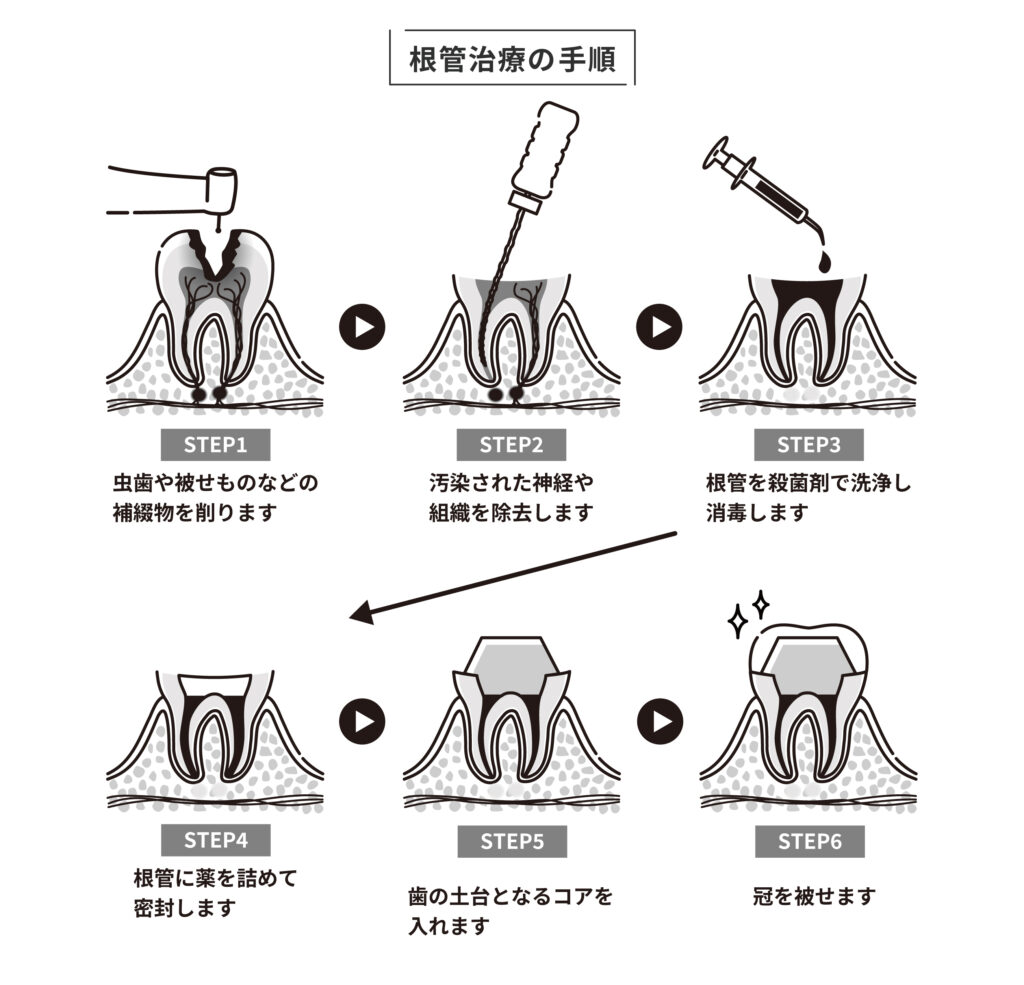 根管治療の手順

STEP1
虫歯や被せものなどの補綴物を削ります

STEP2
汚染された神経や組織を除去します

STEP3
根管を殺菌剤で洗浄し消毒します

STEP4
根管に薬を詰めて密封します

STEP5
歯の土台となるコアを入れます

STEP6
冠を被せます